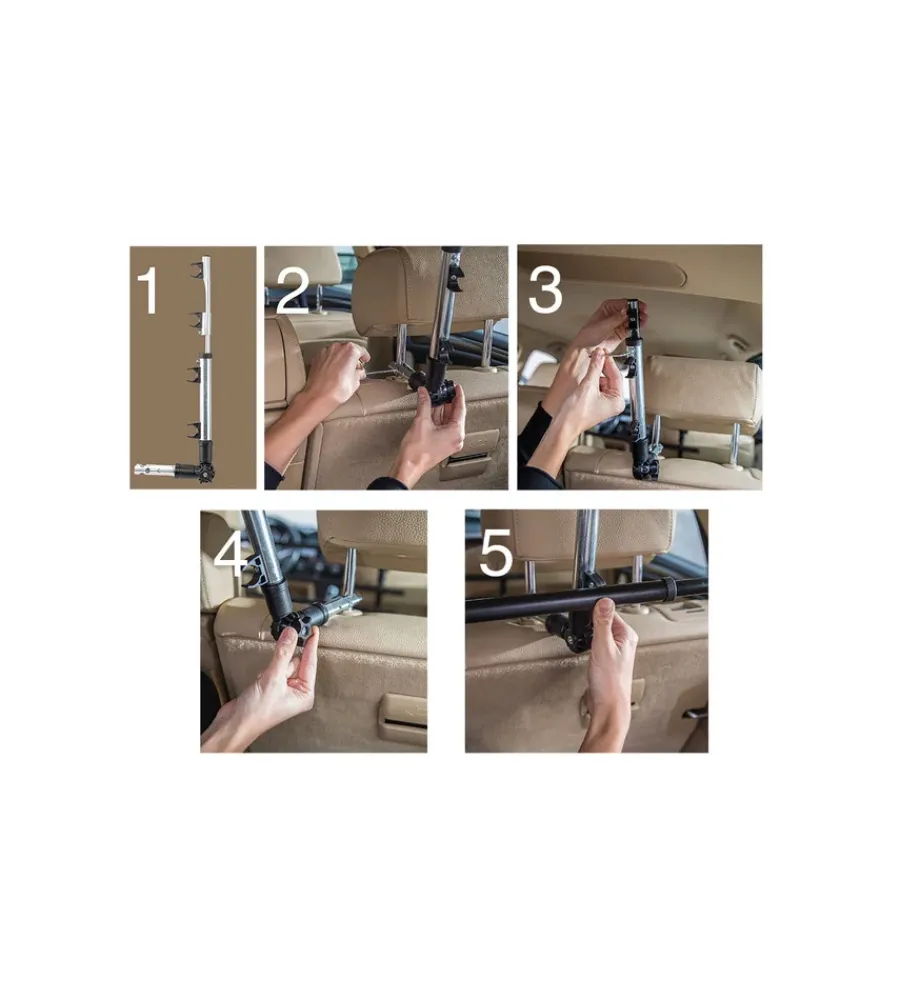 1

2

3

4

5